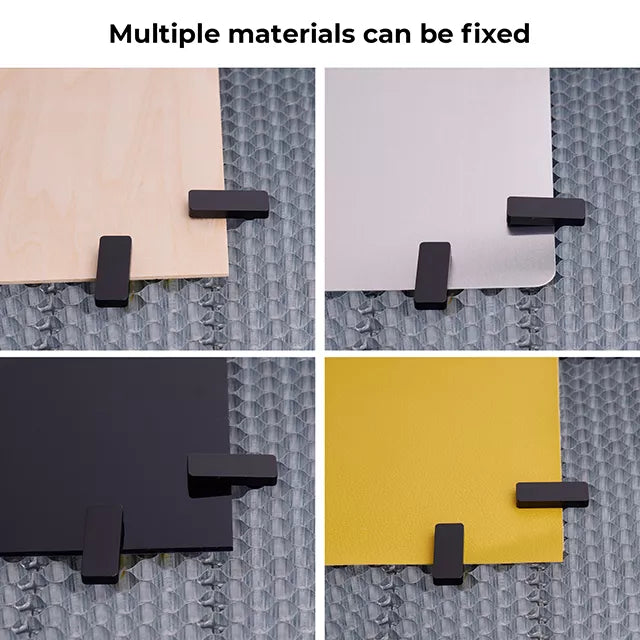 Multiple materials can be fixed